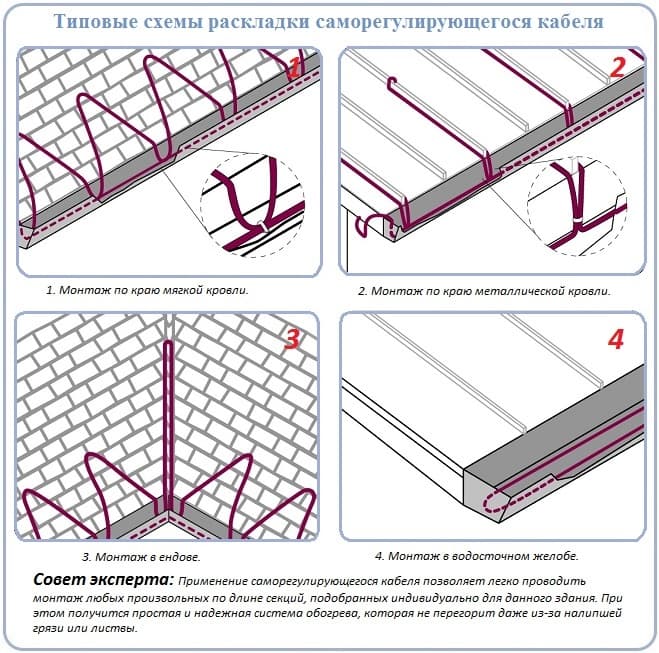 Типовые схемы раскладки саморегулирующегося кабеля

1

2

1. Монтаж по краю мягкой кровли.

2. Монтаж по краю металлической кровли.

3

4

3. Монтаж в ендове.

4. Монтаж в водосточном желобе.

Совет эксперта: Применение саморегулирующегося кабеля позволяет легко проводить монтаж любых произвольных по длине секций, подобранных индивидуально для данного здания. При этом получится простая и надежная система обогрева, которая не перегорит даже из-за налипшей грязи или листвы.